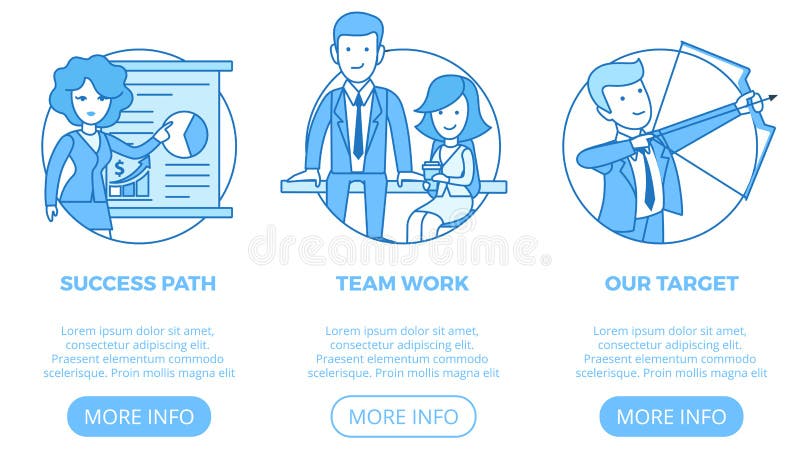 $

dreamstime

SUCCESS PATH

Lorem ipsum dolor sit amet, consectetur adipiscing elit. Praesent elementum commodo scelerisque. Proin mollis magna elit

MORE INFO

TEAM WORK

Lorem ipsum dolor sit amet, consectetur adipiscing elit. Praesent elementum commodo scelerisque. Proin mollis magna elit

MORE INFO

OUR TARGET

Lorem ipsum dolor sit amet, consectetur adipiscing elit. Praesent elementum commodo scelerisque. Proin mollis magna elit

MORE INFO