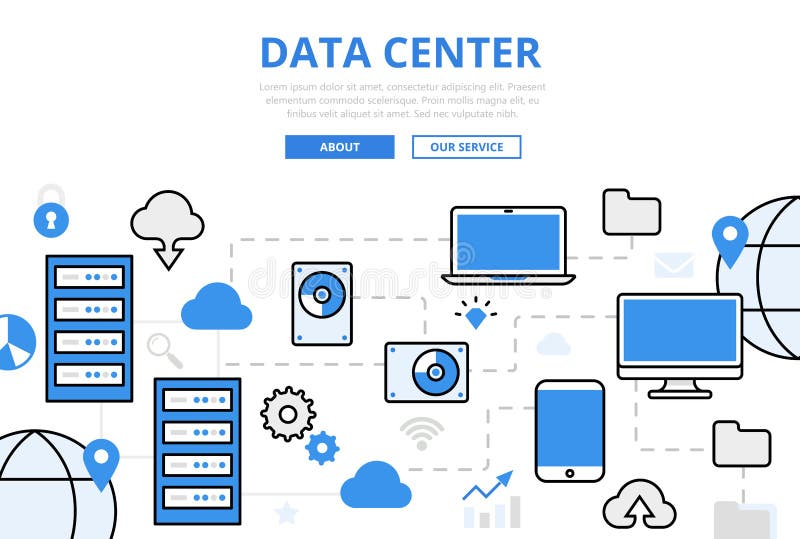 DATA CENTER

Lorem ipsum dolor sit amet, consectetur adipiscing elit. Praesent elementum commodo scelerisque. Proin mollis magna elit, eu finibus velit aliquet sit amet. Sed nec vulputate nibh.

ABOUT

OUR SERVICE

dreamstime