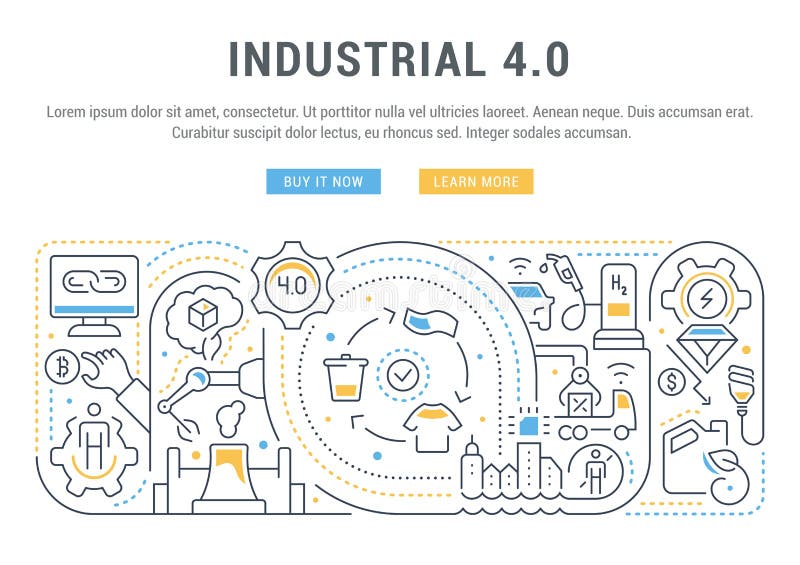 INDUSTRIAL 4.0

Lorem ipsum dolor sit amet, consectetur. Ut porttitor nulla vel ultricies laoreet. Aenean neque. Duis accumsan erat. Curabitur suscipit dolor lectus, eu rhoncus sed. Integer sodales accumsan.

BUY IT NOW

LEARN MORE

4.0

$H_2$