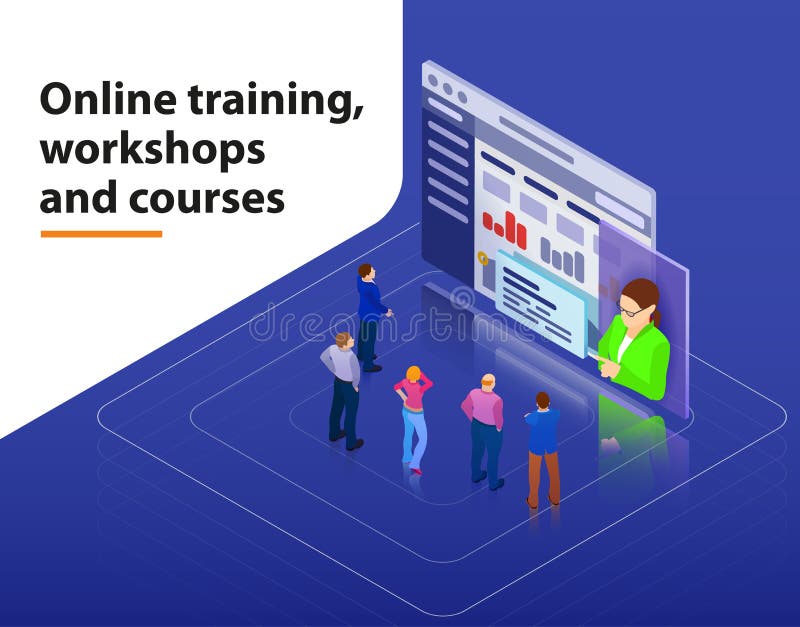 Online training, workshops and courses

dreamstime