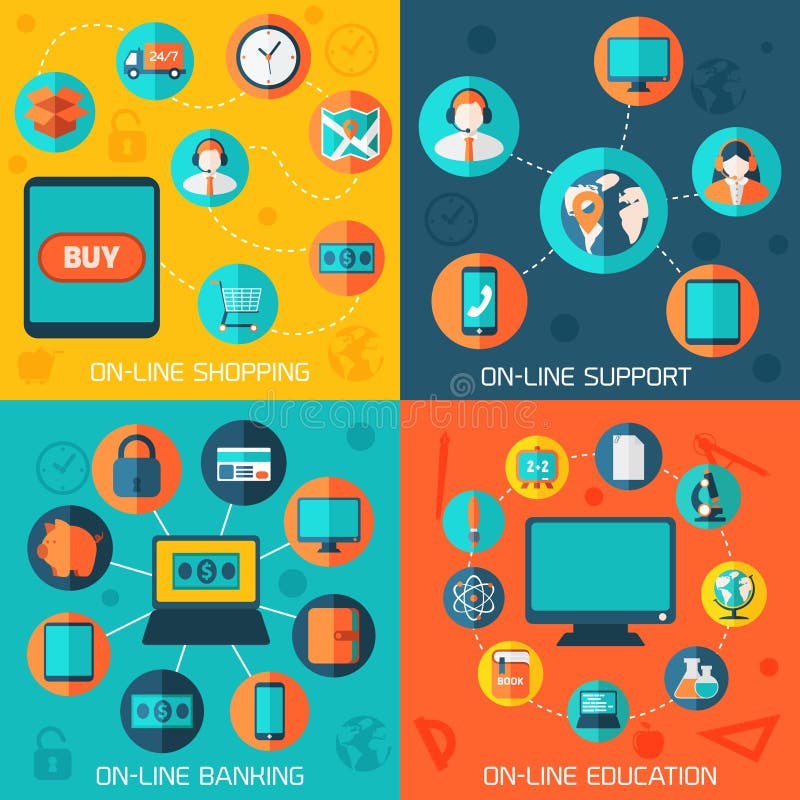 24/7

BUY

$

ON-LINE SHOPPING

ON-LINE SUPPORT

dreamstime

$

$

ON-LINE BANKING

2+2

BOOK

ON-LINE EDUCATION