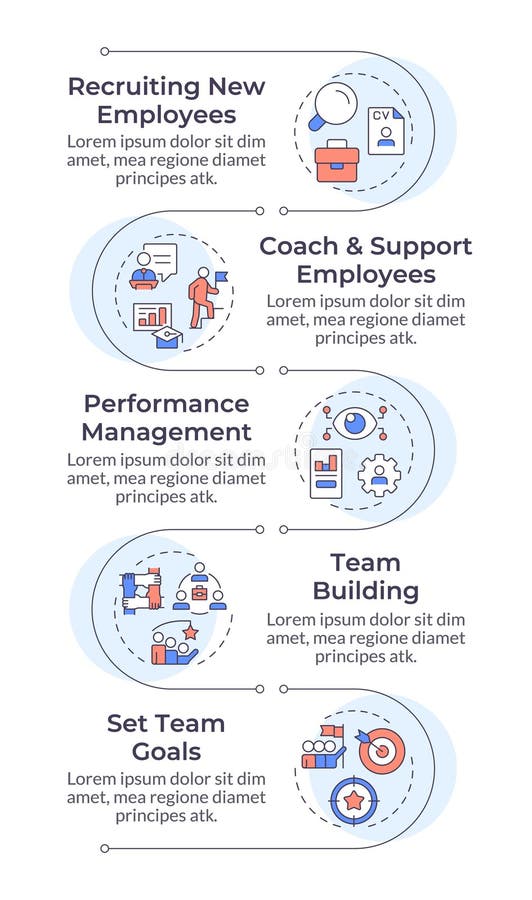 Recruiting New Employees

Lorem ipsum dolor sit dim amet, mea regione diamet principes atk.

CV

Coach & Support Employees

Lorem ipsum dolor sit dim amet, mea regione diamet principes atk.

Performance Management

Lorem ipsum dolor sit dim amet, mea regione diamet principes atk.

Team Building

Lorem ipsum dolor sit dim amet, mea regione diamet principes atk.

Set Team Goals

Lorem ipsum dolor sit dim amet, mea regione diamet principes atk.