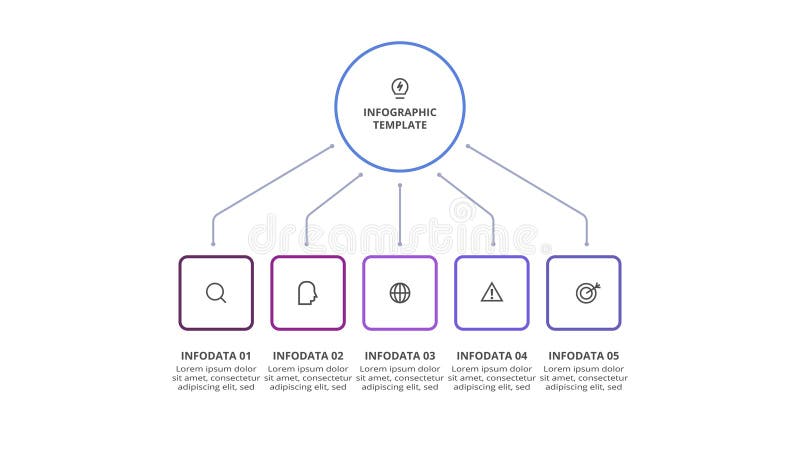 INFOGRAPHIC TEMPLATE

dreamstime

INFODATA 01
Lorem ipsum dolor sit amet, consectetur adipiscing elit, sed

INFODATA 02
Lorem ipsum dolor sit amet, consectetur adipiscing elit, sed

INFODATA 03
Lorem ipsum dolor sit amet, consectetur adipiscing elit, sed

INFODATA 04
Lorem ipsum dolor sit amet, consectetur adipiscing elit, sed

INFODATA 05
Lorem ipsum dolor sit amet, consectetur adipiscing elit, sed