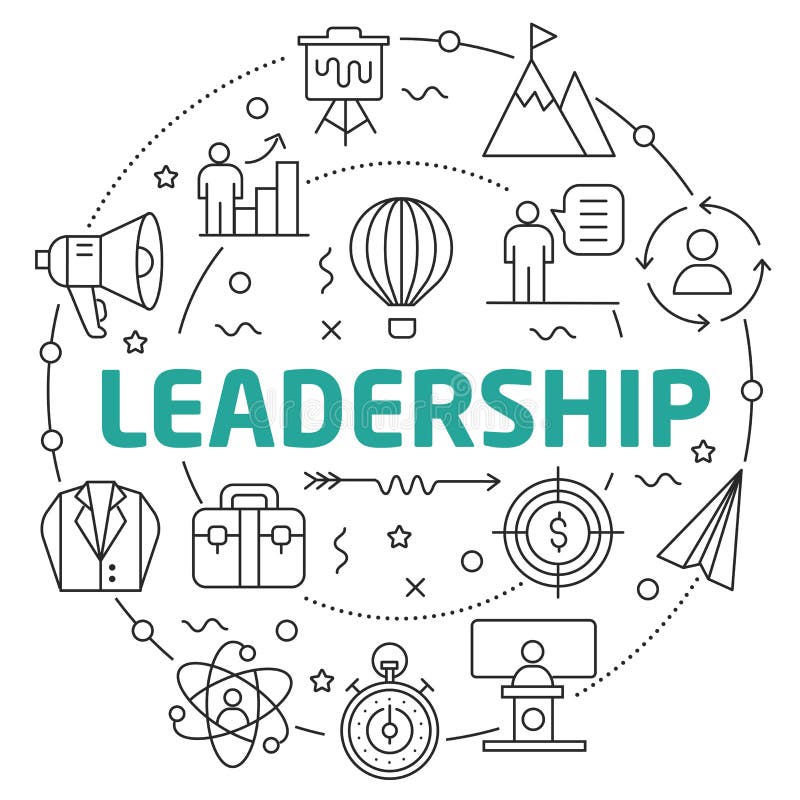 LEADERSHIP

$