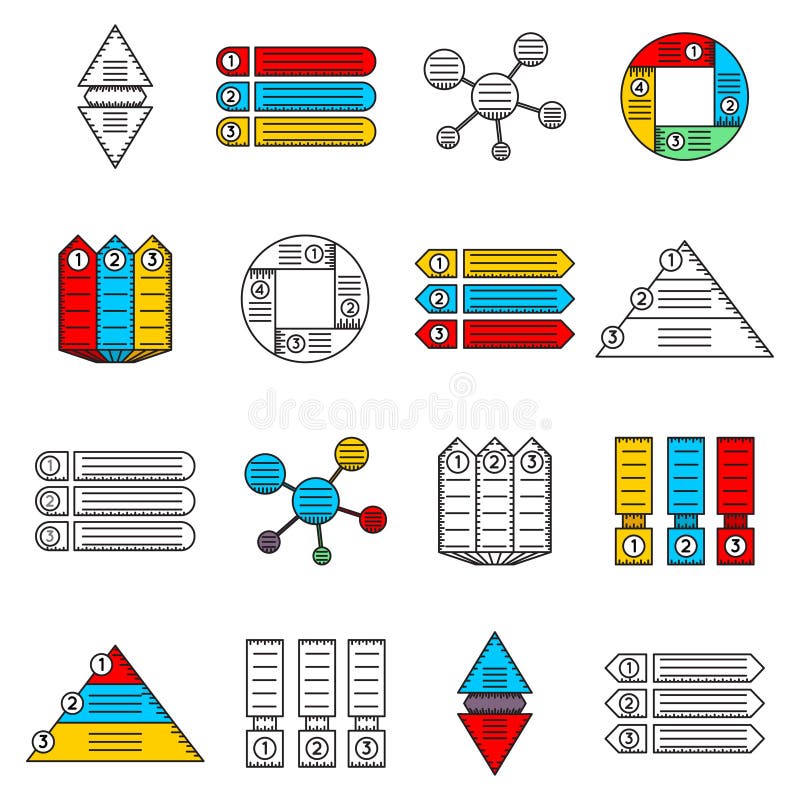 1
2
3

1
2
3
4

1 2 3

1
2
3
4

1
2
3

1
2
3

dreamstime

1
2
3

1 2 3

1 2 3

1
2
3

1 2 3

1
2
3