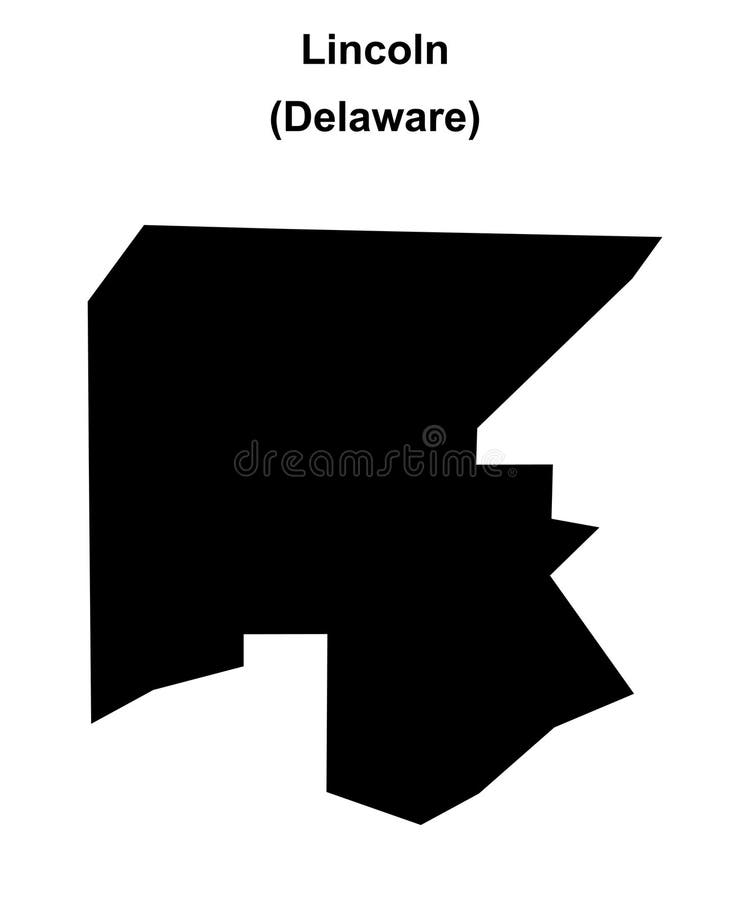 Lincoln
(Delaware)

dreamstime