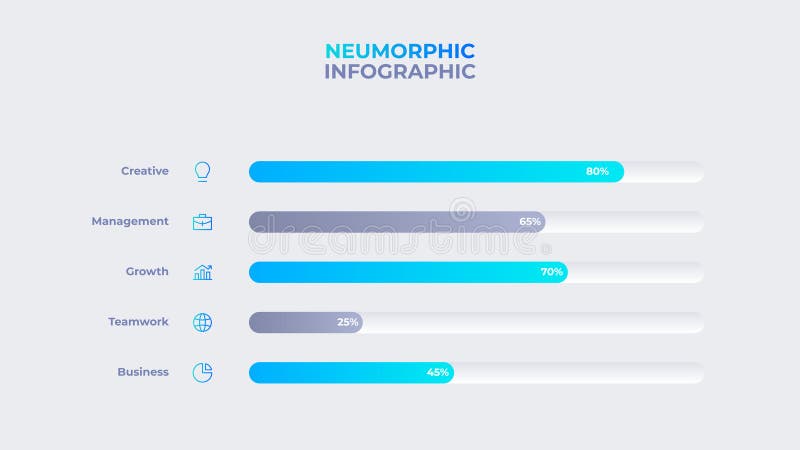 NEUMORPHIC
INFOGRAPHIC

Creative 80%

Management 65%

Growth 70%

Teamwork 25%

Business 45%

dreamstime