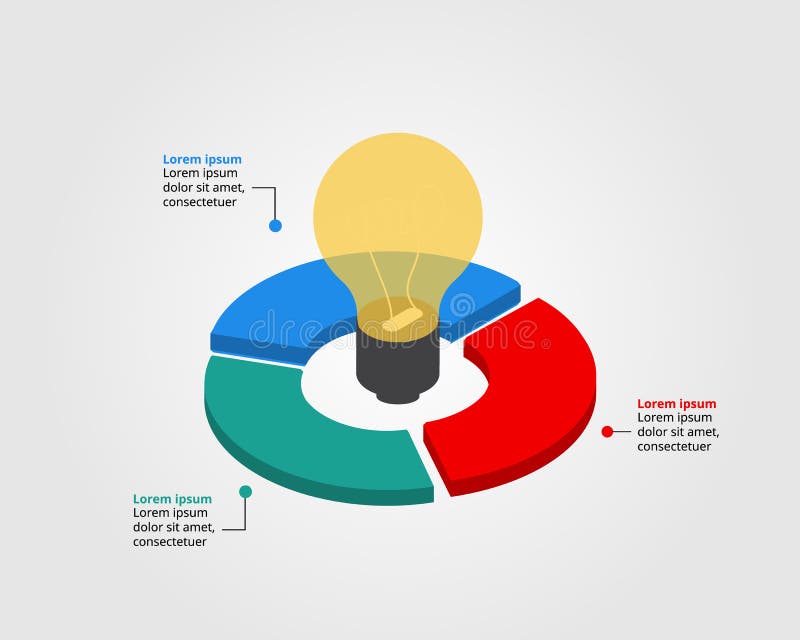 Lorem ipsum
Lorem ipsum dolor sit amet, consectetuer

dreamstime

Lorem ipsum
Lorem ipsum dolor sit amet, consectetuer

Lorem ipsum
Lorem ipsum dolor sit amet, consectetuer