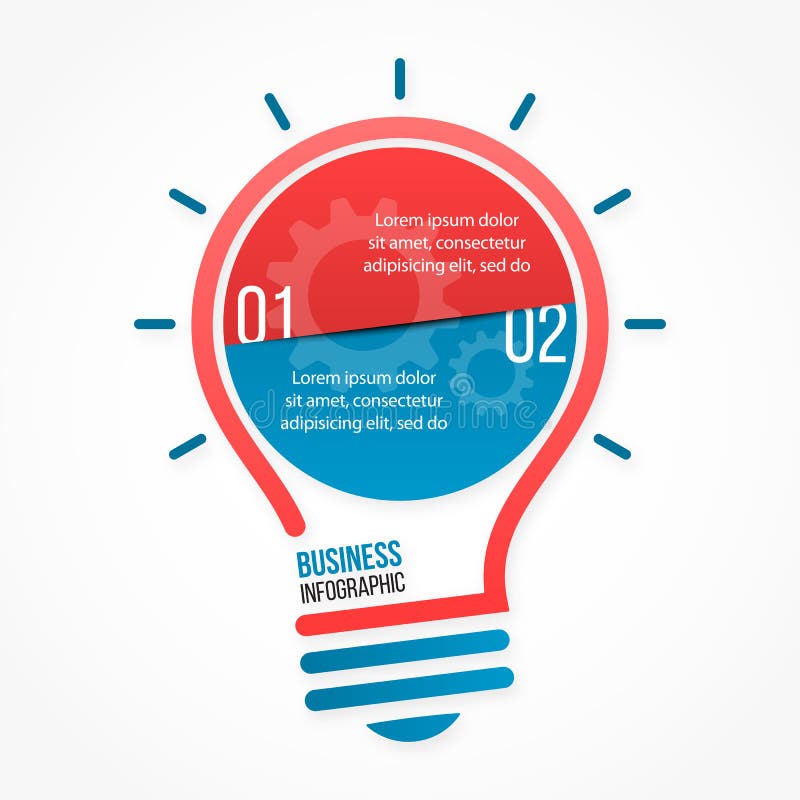 Lorem ipsum dolor sit amet, consectetur adipisicing elit, sed do

01

02

Lorem ipsum dolor sit amet, consectetur adipisicing elit, sed do

dreamstime

BUSINESS INFOGRAPHIC