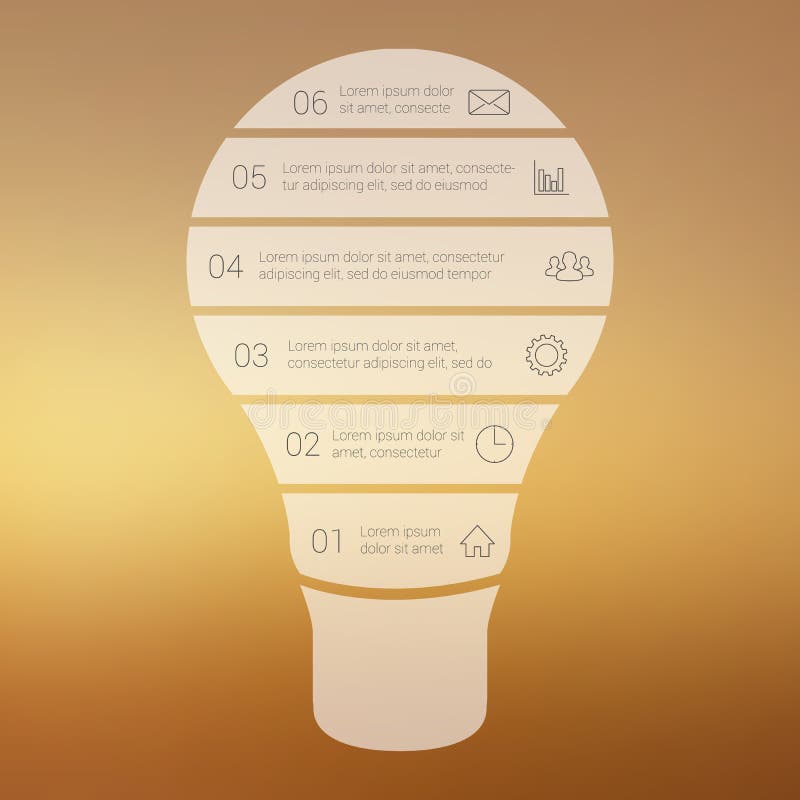 06 Lorem ipsum dolor sit amet, consecte

05 Lorem ipsum dolor sit amet, consectetur adipiscing elit, sed do eiusmod

04 Lorem ipsum dolor sit amet, consectetur adipiscing elit, sed do eiusmod tempor

03 Lorem ipsum dolor sit amet, consectetur adipiscing elit, sed do

dreamstime

02 Lorem ipsum dolor sit amet, consectetur

01 Lorem ipsum dolor sit amet