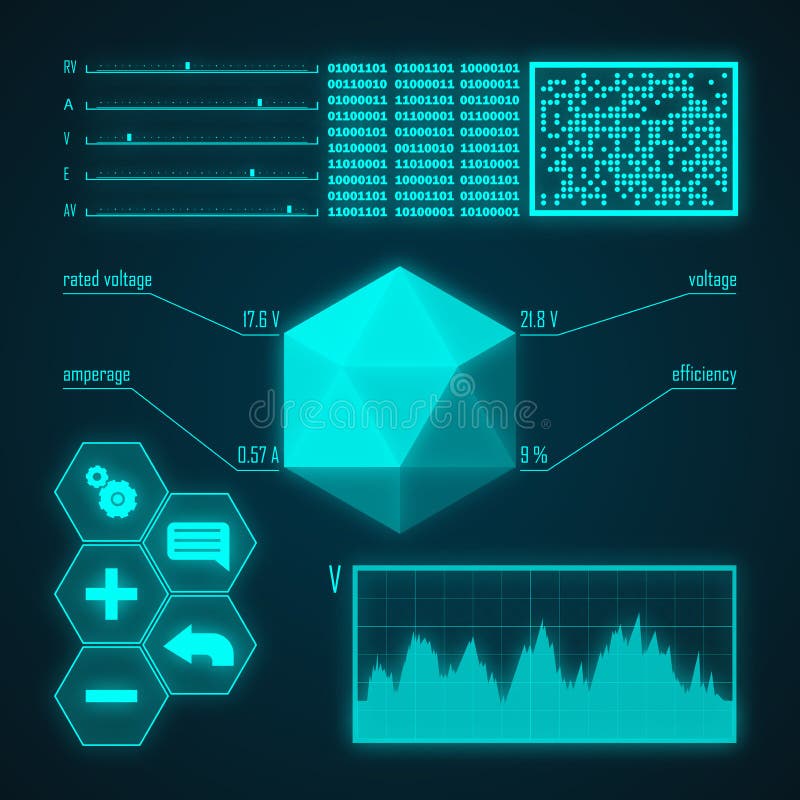 RV
A
V
E
AV

01001101 01001101 10000101
00110010 01000011 01000011
01000011 11001101 00110010
01100001 01100001 01100001
01000101 01000101 01000101
10100001 00110010 11001101
11010001 11010001 11010001
10000101 10000101 01001101
01001101 01001101 01001101
11001101 10100001 10100001

rated voltage
17.6 V
voltage
21.8 V
amperage
0.57 A
efficiency
9 %

dreamstime

V