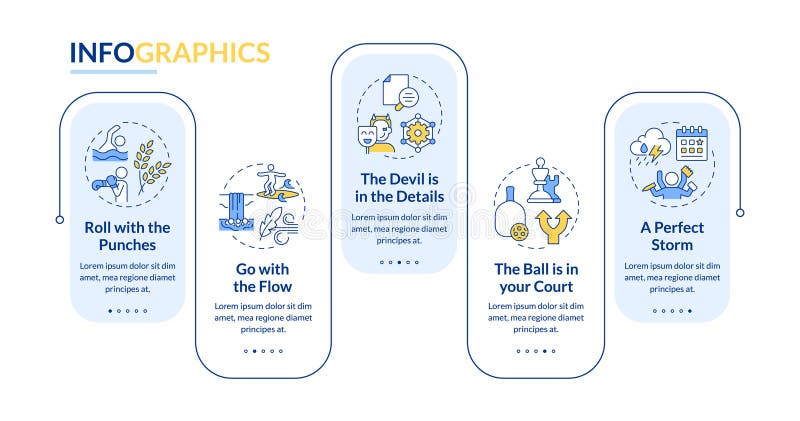 INFOGRAPHICS

Roll with the Punches

Lorem ipsum dolor sit dim amet, mea regione diamet principes at.

Go with the Flow

Lorem ipsum dolor sit dim amet, mea regione diamet principes at.

The Devil is in the Details

Lorem ipsum dolor sit dim amet, mea regione diamet principes at.

The Ball is in your Court

Lorem ipsum dolor sit dim amet, mea regione diamet principes at.

A Perfect Storm

Lorem ipsum dolor sit dim amet, mea regione diamet principes at.