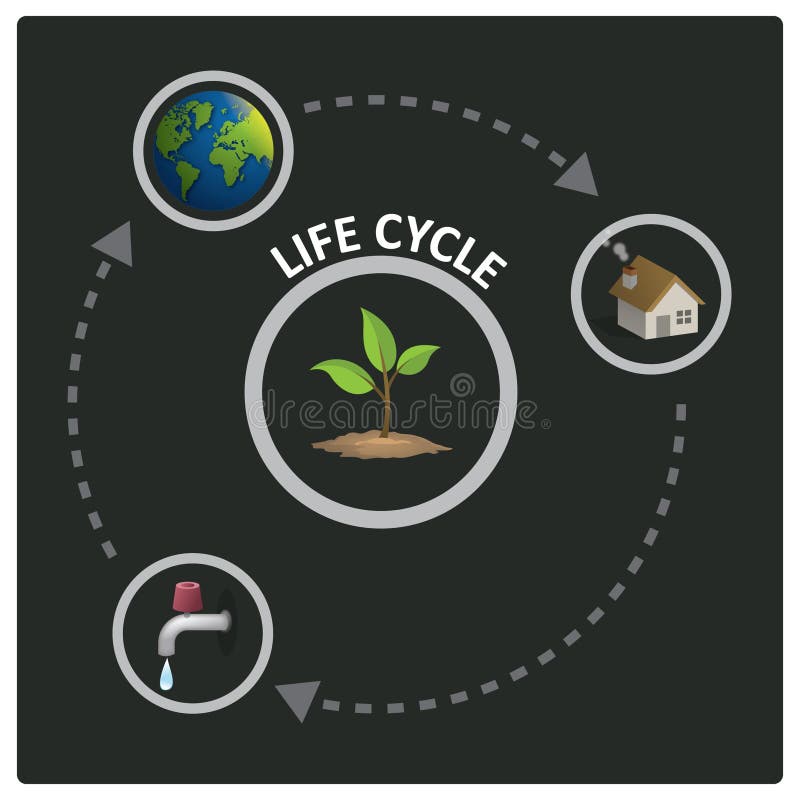 LIFE CYCLE

dreamstime