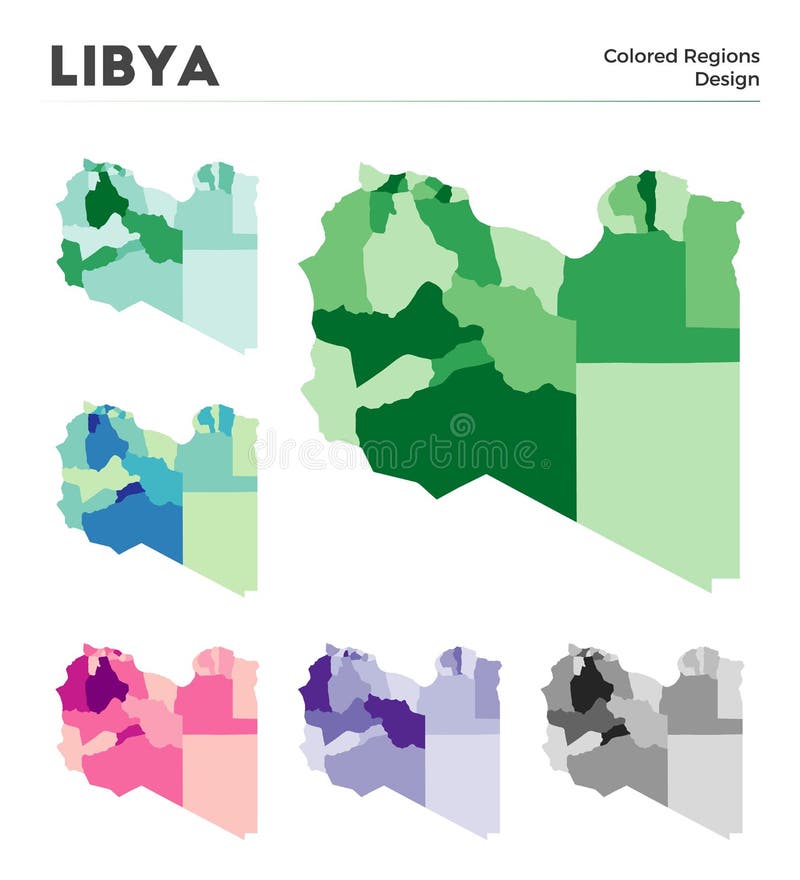 LIBYA

Colored Regions Design

dreamstime