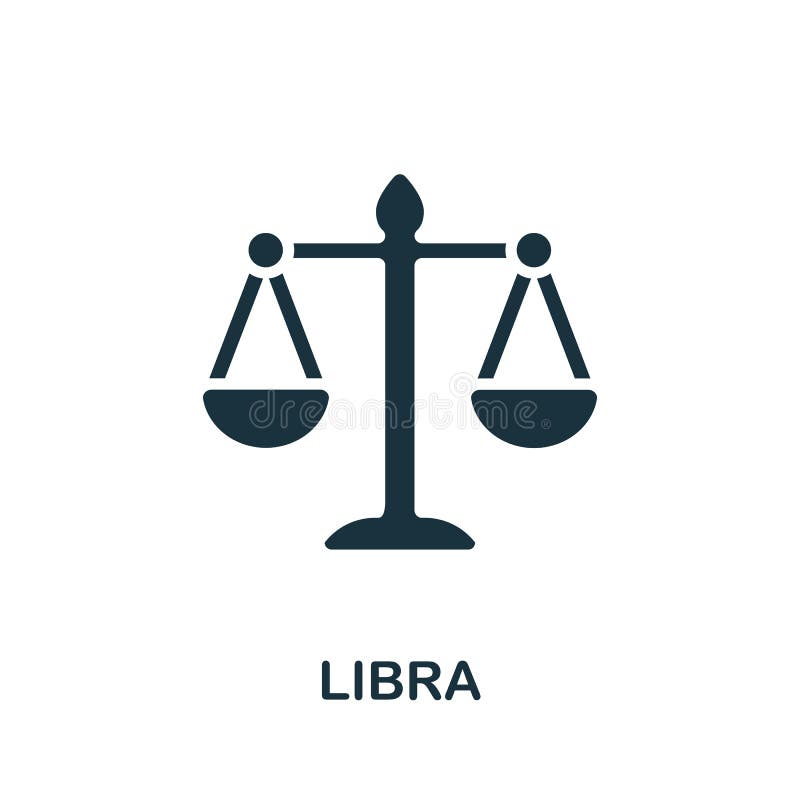 dreamstime

LIBRA