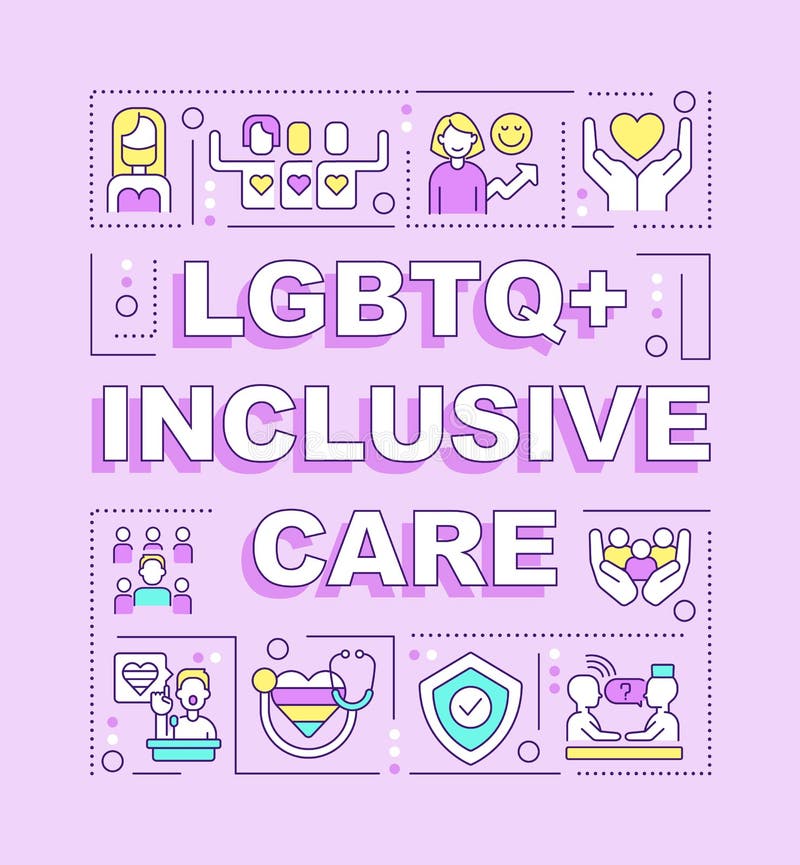 LGBTQ+
INCLUSIVE
CARE

?