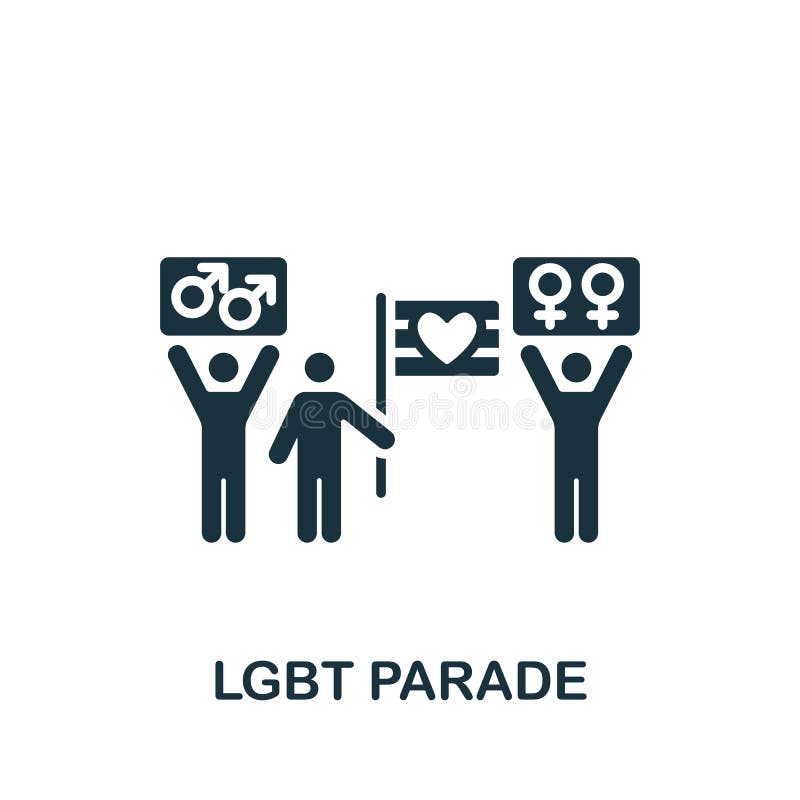 dreamstime

LGBT PARADE