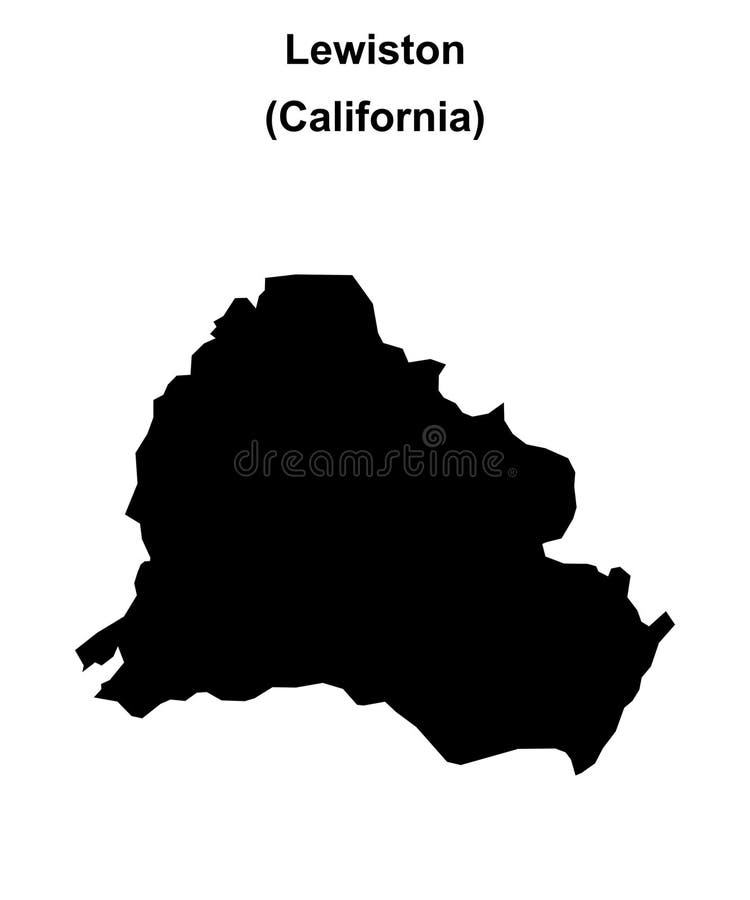 Lewiston
(California)

dreamstime