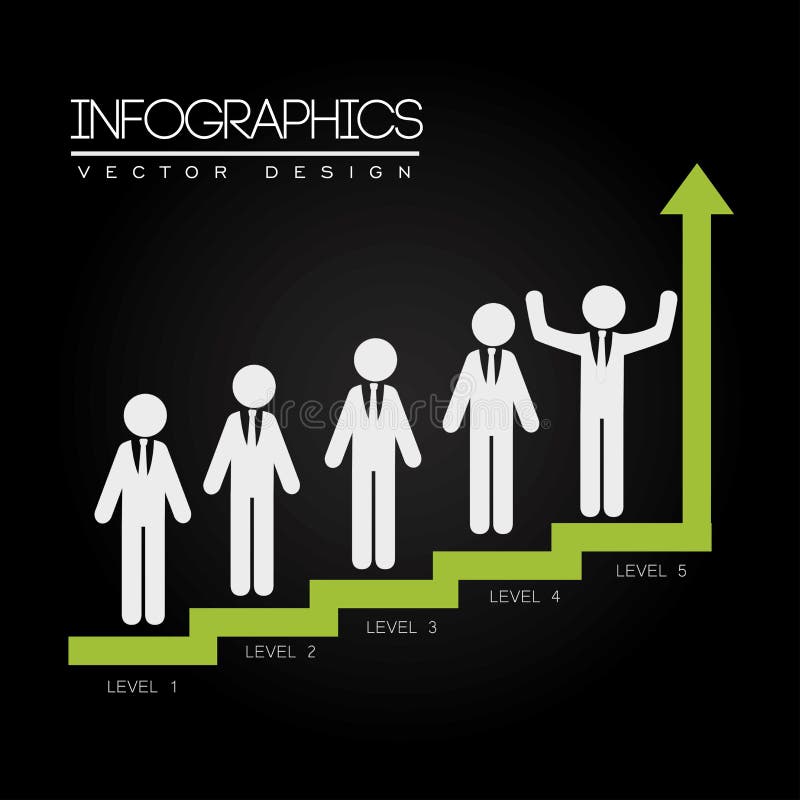 INFOGRAPHICS
VECTOR DESIGN

dreamstime

LEVEL 1
LEVEL 2
LEVEL 3
LEVEL 4
LEVEL 5