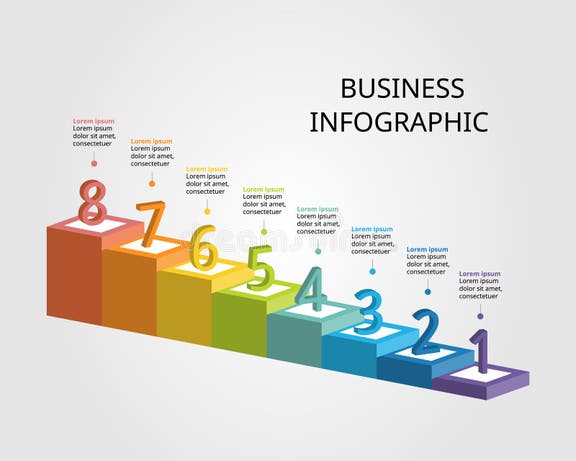 BUSINESS INFOGRAPHIC

Lorem ipsum
Lorem ipsum dolor sit amet, consectetuer

8

Lorem ipsum
Lorem ipsum dolor sit amet, consectetuer

7

Lorem ipsum
Lorem ipsum dolor sit amet, consectetuer

6

Lorem ipsum
Lorem ipsum dolor sit amet, consectetuer

5

Lorem ipsum
Lorem ipsum dolor sit amet, consectetuer

4

Lorem ipsum
Lorem ipsum dolor sit amet, consectetuer

3

Lorem ipsum
Lorem ipsum dolor sit amet, consectetuer

2

Lorem ipsum
Lorem ipsum dolor sit amet, consectetuer

1