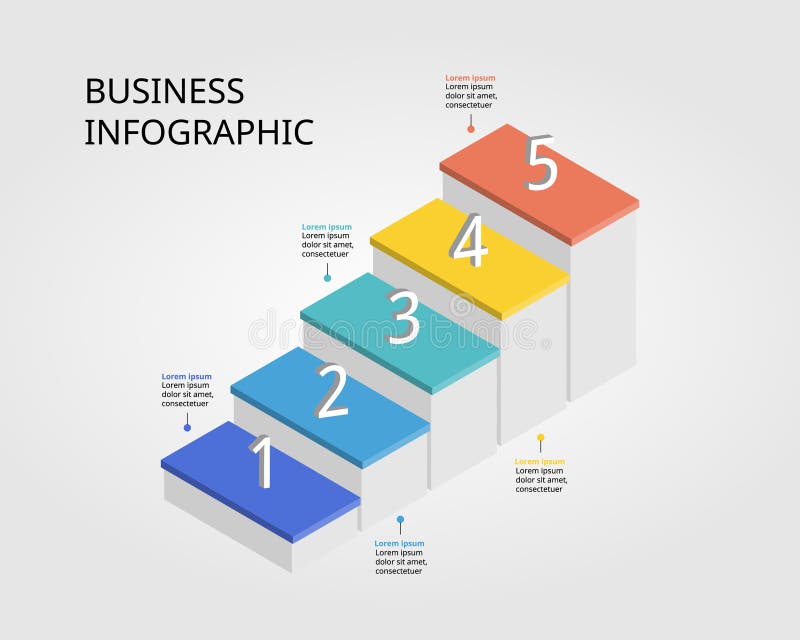 BUSINESS
INFOGRAPHIC

Lorem ipsum
Lorem ipsum
dolor sit amet,
consectetuer

5

Lorem ipsum
Lorem ipsum
dolor sit amet,
consectetuer

4

3

dreamstime

Lorem ipsum
Lorem ipsum
dolor sit amet,
consectetuer

2

1

Lorem ipsum
Lorem ipsum
dolor sit amet,
consectetuer

Lorem ipsum
Lorem ipsum
dolor sit amet,
consectetuer