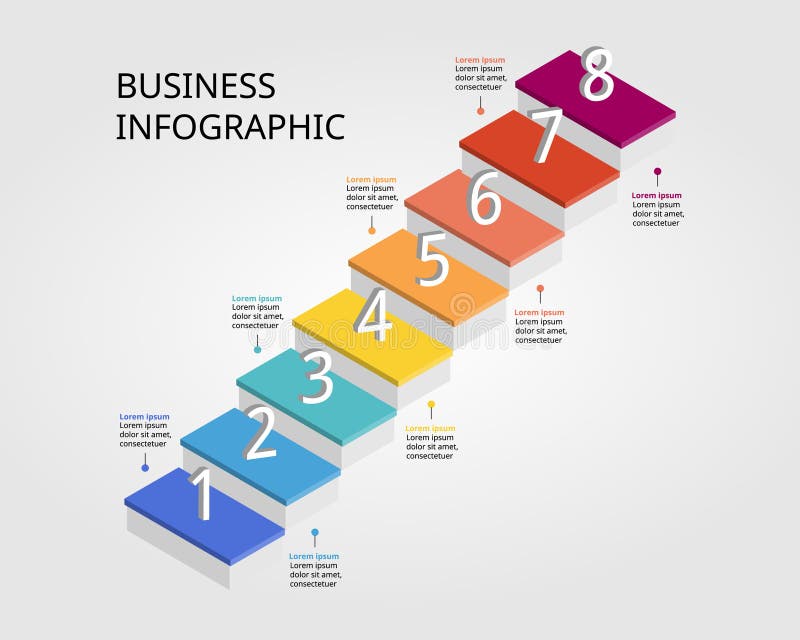 BUSINESS INFOGRAPHIC

Lorem ipsum
Lorem ipsum dolor sit amet, consectetuer

8

7

Lorem ipsum
Lorem ipsum dolor sit amet, consectetuer

Lorem ipsum
Lorem ipsum dolor sit amet, consectetuer

6

5

Lorem ipsum
Lorem ipsum dolor sit amet, consectetuer

Lorem ipsum
Lorem ipsum dolor sit amet, consectetuer

4

3

Lorem ipsum
Lorem ipsum dolor sit amet, consectetuer

Lorem ipsum
Lorem ipsum dolor sit amet, consectetuer

2

1

Lorem ipsum
Lorem ipsum dolor sit amet, consectetuer