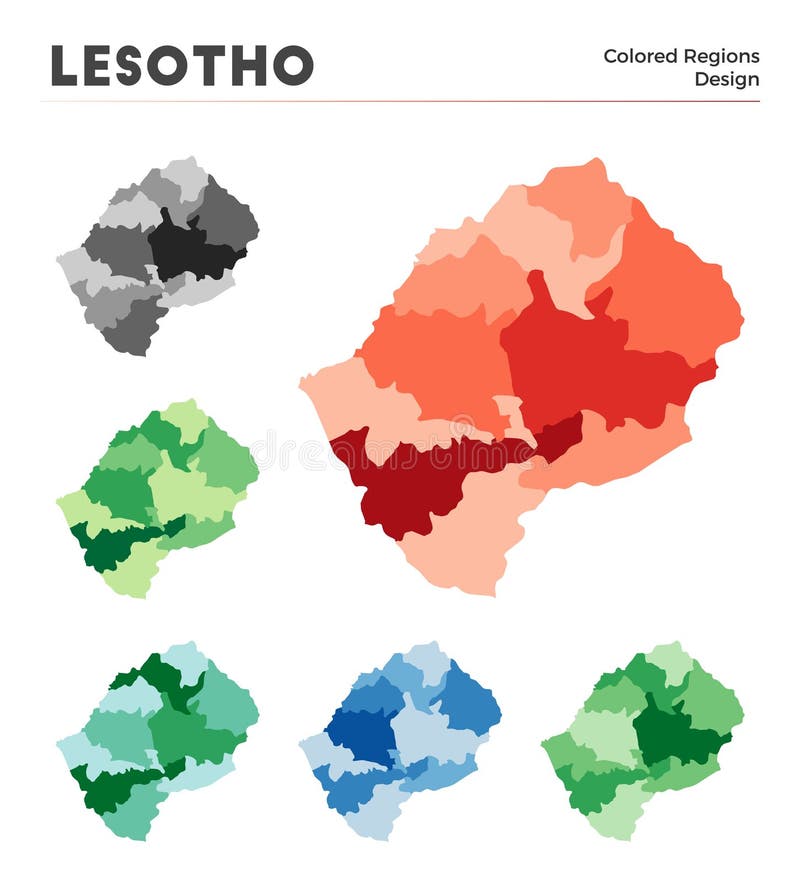 LESOTHO

Colored Regions Design

dreamstime