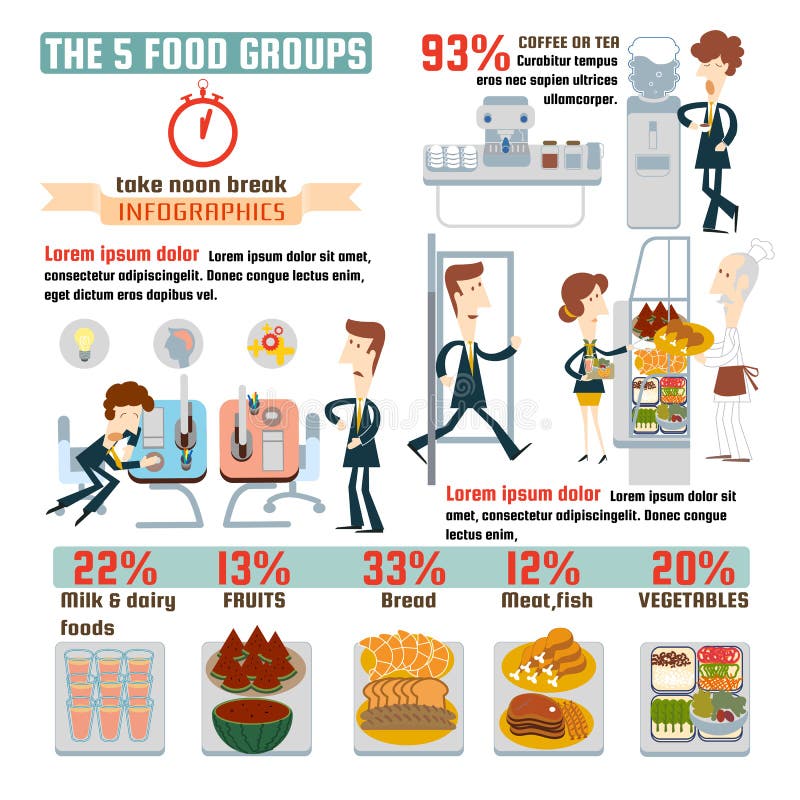 THE 5 FOOD GROUPS

93% COFFEE OR TEA
Curabitur tempus eros nec sapien ultrices ullamcorper.

take noon break
INFOGRAPHICS

Lorem ipsum dolor Lorem ipsum dolor sit amet, consectetur adipiscingelit. Donec congue lectus enim, eget dictum eros dapibus vel.

Lorem ipsum dolor Lorem ipsum dolor sit amet, consectetur adipiscingelit. Donec congue lectus enim,

22%
Milk & dairy foods

13%
FRUITS

33%
Bread

12%
Meat,fish

20%
VEGETABLES