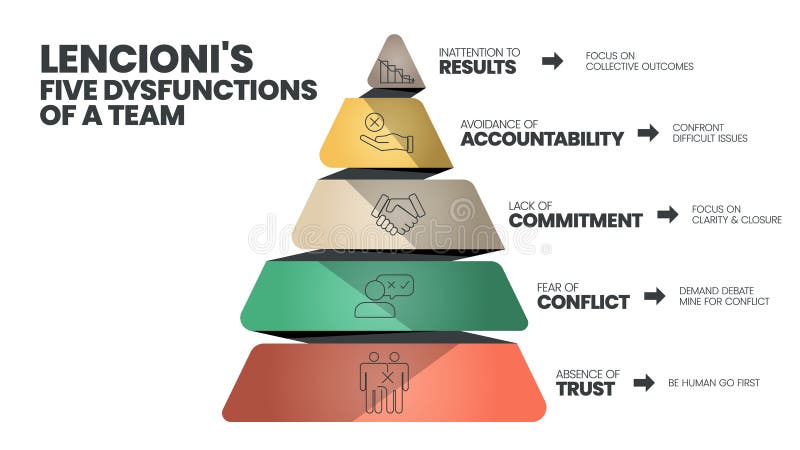 LENCIONI'S
FIVE DYSFUNCTIONS
OF A TEAM

INATTENTION TO
RESULTS
FOCUS ON
COLLECTIVE OUTCOMES

AVOIDANCE OF
ACCOUNTABILITY
CONFRONT
DIFFICULT ISSUES

LACK OF
COMMITMENT
FOCUS ON
CLARITY & CLOSURE

FEAR OF
CONFLICT
DEMAND DEBATE
MINE FOR CONFLICT

ABSENCE OF
TRUST
BE HUMAN GO FIRST

dreamstime