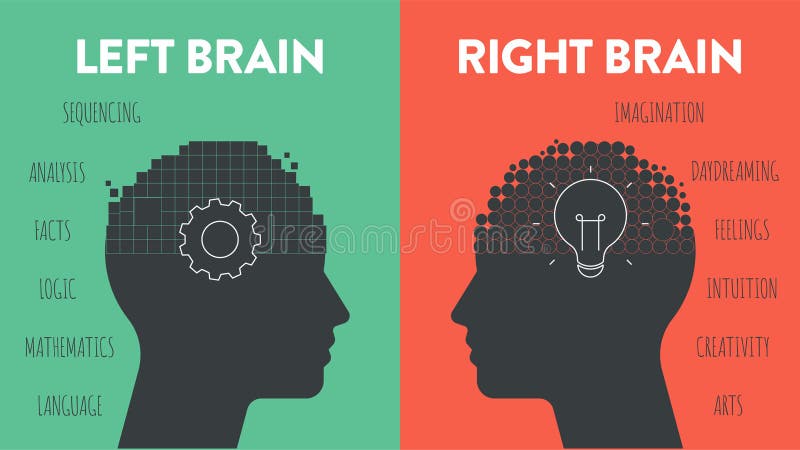 LEFT BRAIN

SEQUENCING

ANALYSIS

FACTS

LOGIC

MATHEMATICS

LANGUAGE

RIGHT BRAIN

IMAGINATION

DAYDREAMING

FEELINGS

INTUITION

CREATIVITY

ARTS

dreamstime