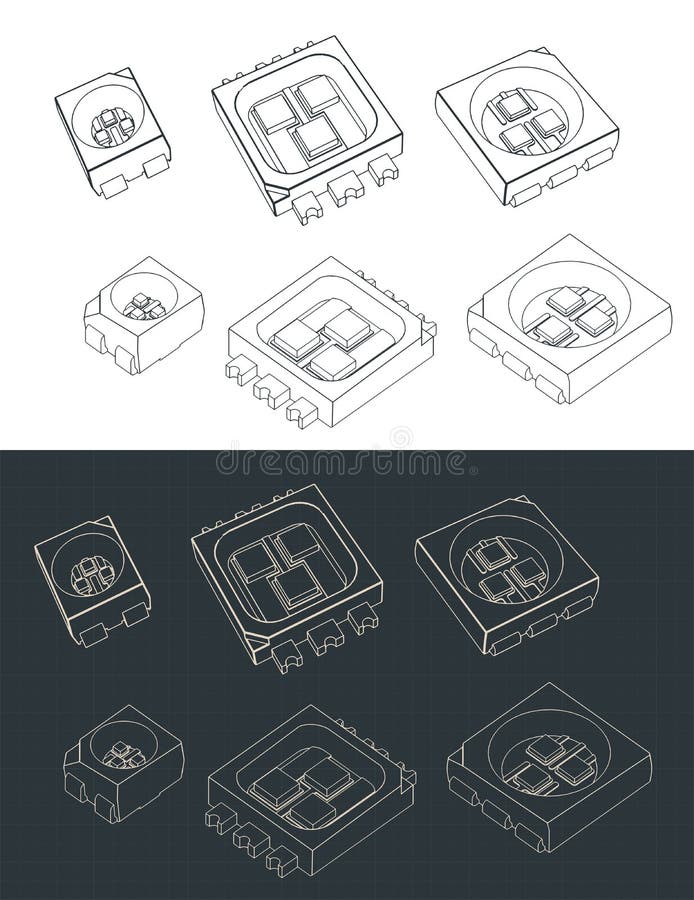 dreamstime