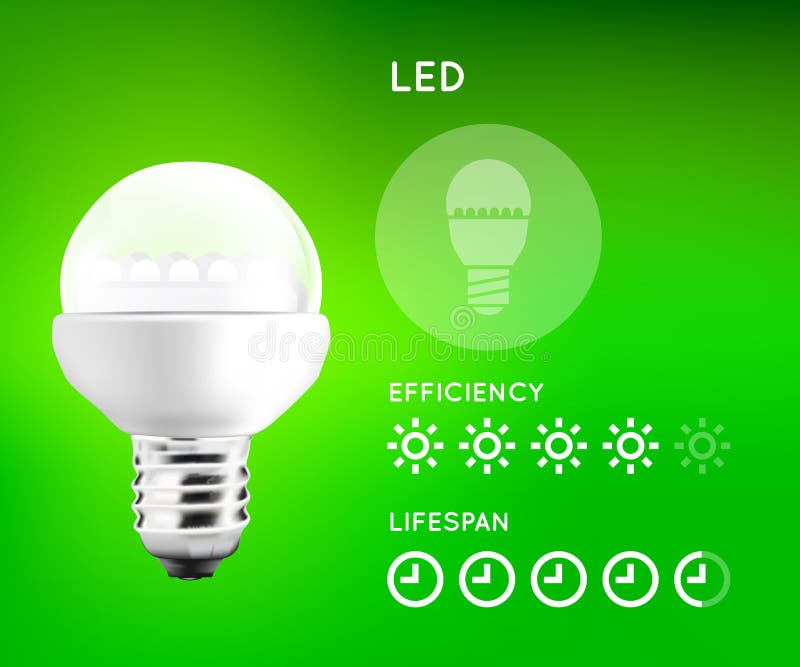 LED

dreamstime

EFFICIENCY

LIFESPAN