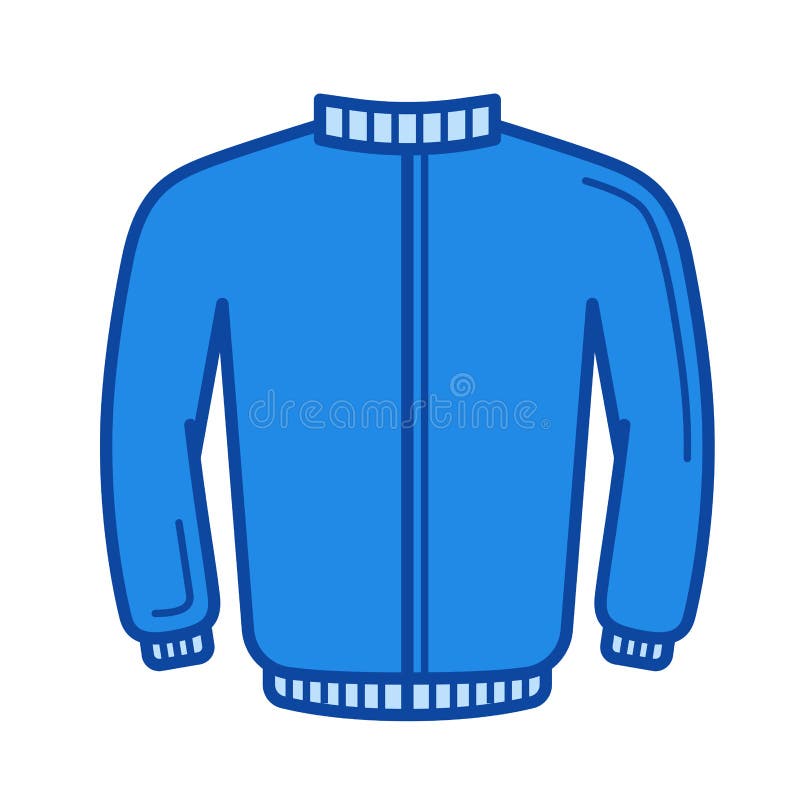 dreamstime