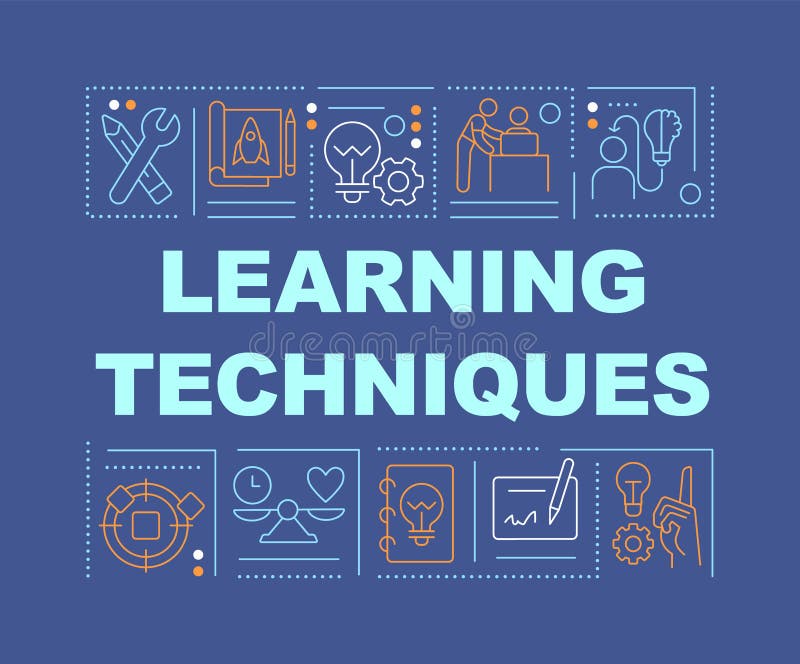 LEARNING TECHNIQUES

dreamstime