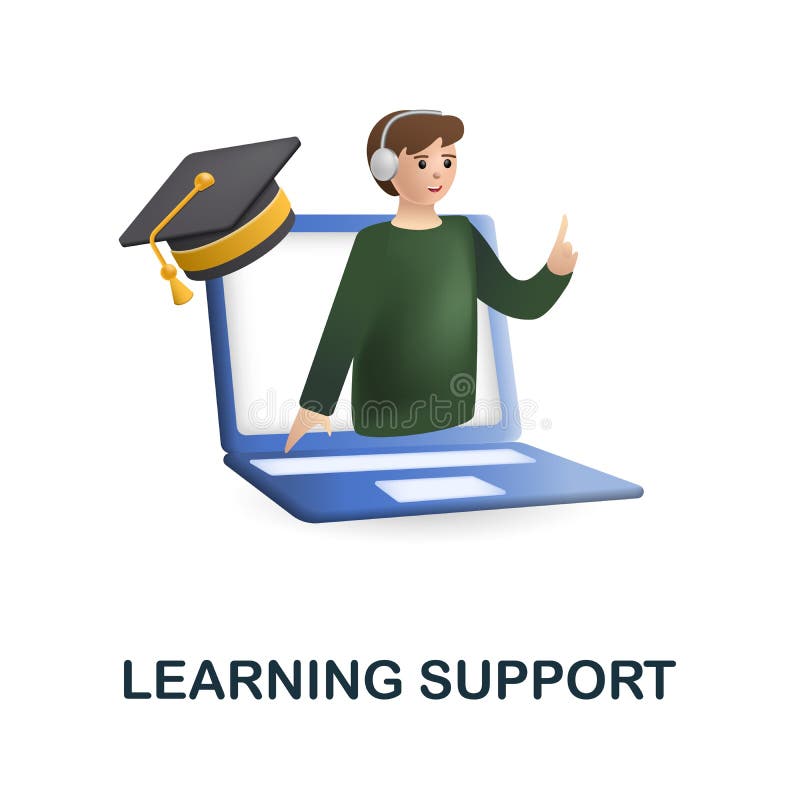 dreamstime

LEARNING SUPPORT