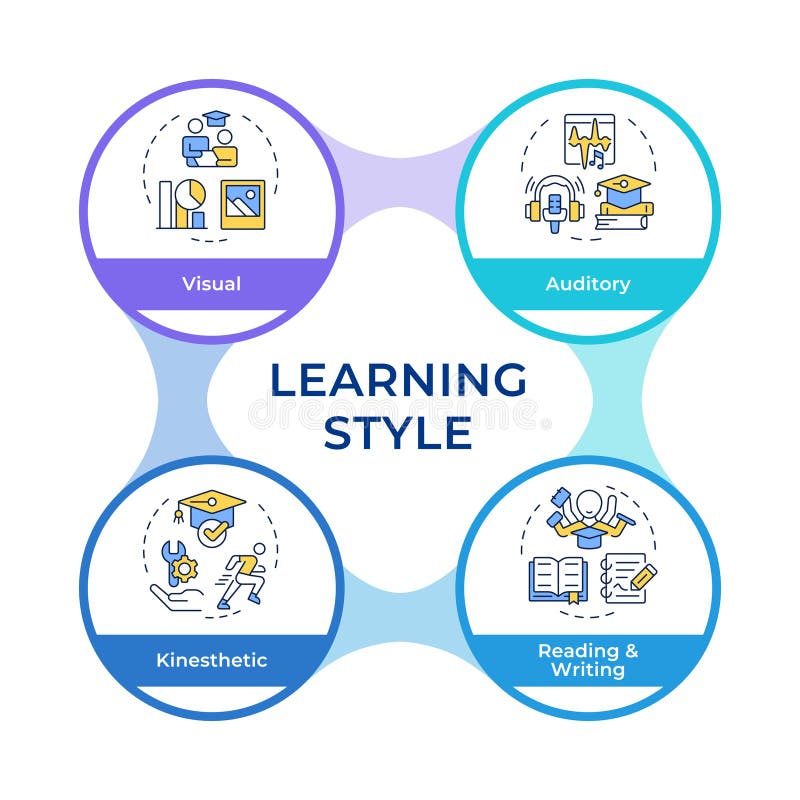 Visual

Auditory

LEARNING STYLE

dreamstime

Kinesthetic

Reading & Writing