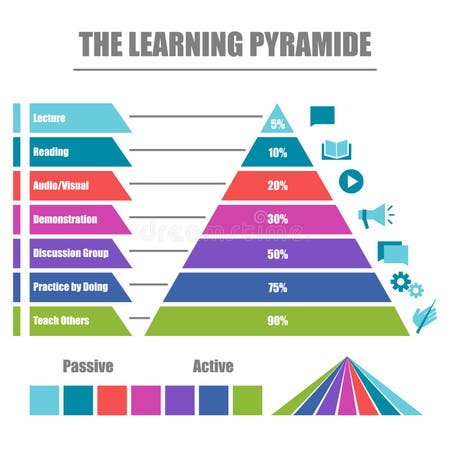 THE LEARNING PYRAMIDE

Lecture
Reading
Audio/Visual
Demonstration
Discussion Group
Practice by Doing
Teach Others

5%
10%
20%
30%
50%
75%
90%

dreamstime

Passive
Active