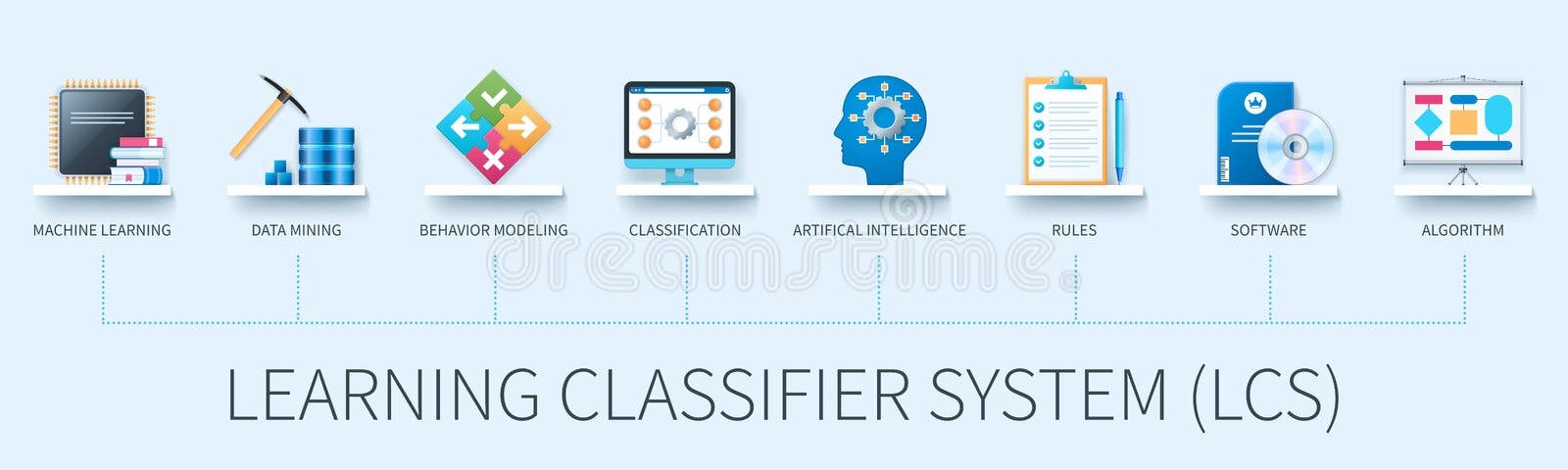 MACHINE LEARNING
DATA MINING
BEHAVIOR MODELING
CLASSIFICATION
ARTIFICAL INTELLIGENCE
RULES
SOFTWARE
ALGORITHM

dreamstime

LEARNING CLASSIFIER SYSTEM (LCS)