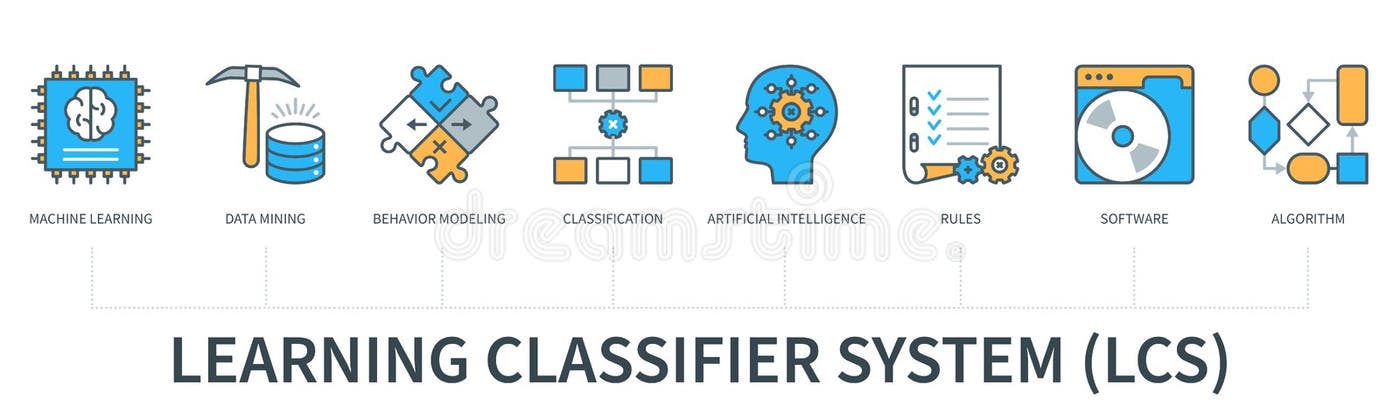 MACHINE LEARNING
DATA MINING
BEHAVIOR MODELING
CLASSIFICATION
ARTIFICIAL INTELLIGENCE
RULES
SOFTWARE
ALGORITHM

dreamstime

LEARNING CLASSIFIER SYSTEM (LCS)