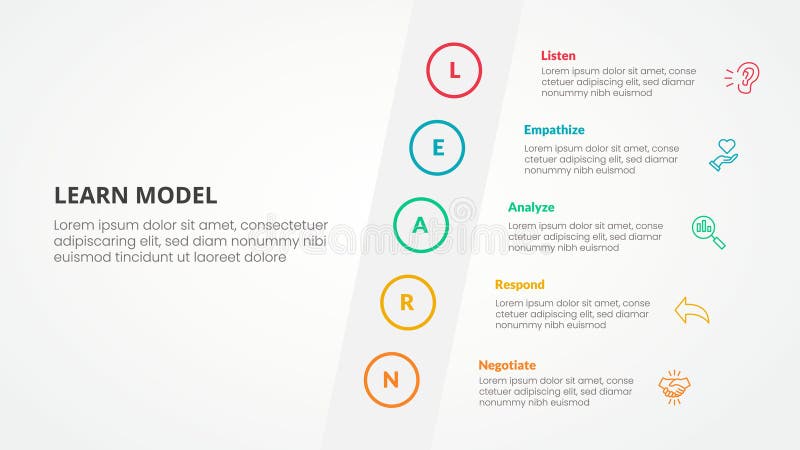 LEARN MODEL

Lorem ipsum dolor sit amet, consectetuer adipiscaring elit, sed diam nonummy nibi euismod tincidunt ut laoreet dolore

L

Listen

Lorem ipsum dolor sit amet, conse ctetuer adipiscing elit, sed diamar nonummy nibh euismod

E

Empathize

Lorem ipsum dolor sit amet, conse ctetuer adipiscing elit, sed diamar nonummy nibh euismod

A

Analyze

Lorem ipsum dolor sit amet, conse ctetuer adipiscing elit, sed diamar nonummy nibh euismod

R

Respond

Lorem ipsum dolor sit amet, conse ctetuer adipiscing elit, sed diamar nonummy nibh euismod

N

Negotiate

Lorem ipsum dolor sit amet, conse ctetuer adipiscing elit, sed diamar nonummy nibh euismod