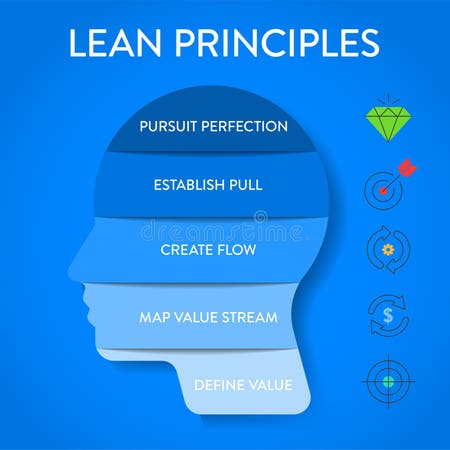 LEAN PRINCIPLES

PURSUIT PERFECTION

ESTABLISH PULL

dreamstime

CREATE FLOW

MAP VALUE STREAM

DEFINE VALUE

$