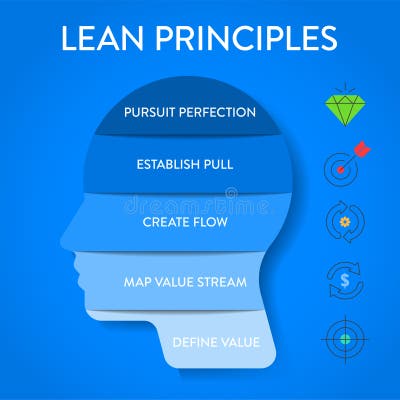 LEAN PRINCIPLES

PURSUIT PERFECTION

ESTABLISH PULL

dreamstime

CREATE FLOW

MAP VALUE STREAM

DEFINE VALUE

$