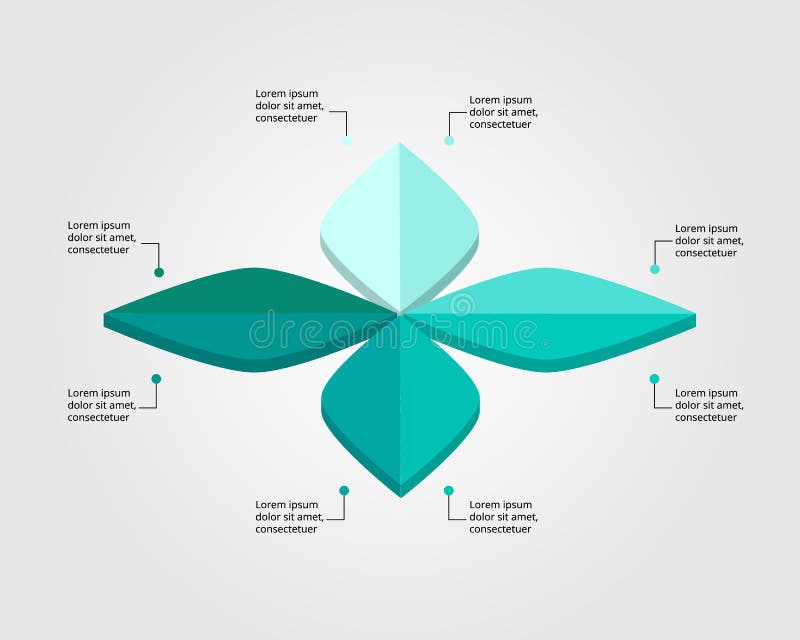 Lorem ipsum dolor sit amet, consectetuer

Lorem ipsum dolor sit amet, consectetuer

Lorem ipsum dolor sit amet, consectetuer

Lorem ipsum dolor sit amet, consectetuer

dreamstime

Lorem ipsum dolor sit amet, consectetuer

Lorem ipsum dolor sit amet, consectetuer

Lorem ipsum dolor sit amet, consectetuer

Lorem ipsum dolor sit amet, consectetuer