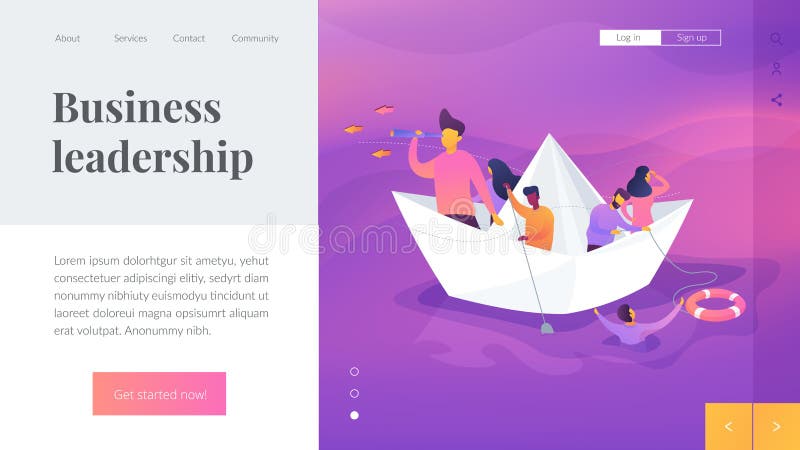 About Services Contact Community

Log in Sign up

Business leadership

Lorem ipsum dolorhtgur sit ametyu, yehut consectetuer adipiscingi elitiy, sedyrt diam nonummy nibhiuty euismodyu tincidunt ut laoreet doloreui magna opsisumrt aliquam erat volutpat. Anonummy nibh.

Get started now!

dreamstime

<  >