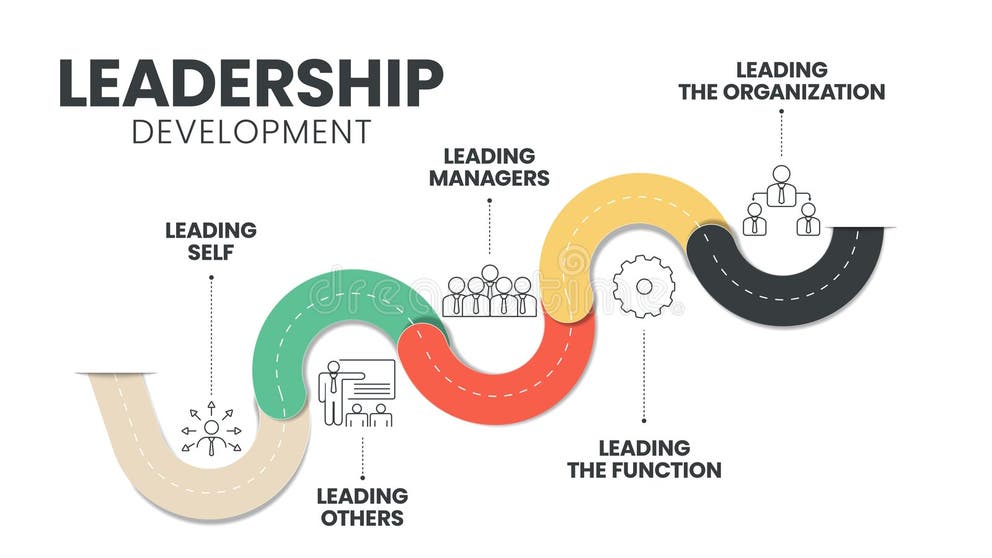 LEADERSHIP
DEVELOPMENT

LEADING SELF

LEADING OTHERS

LEADING MANAGERS

LEADING THE FUNCTION

LEADING THE ORGANIZATION

dreamstime