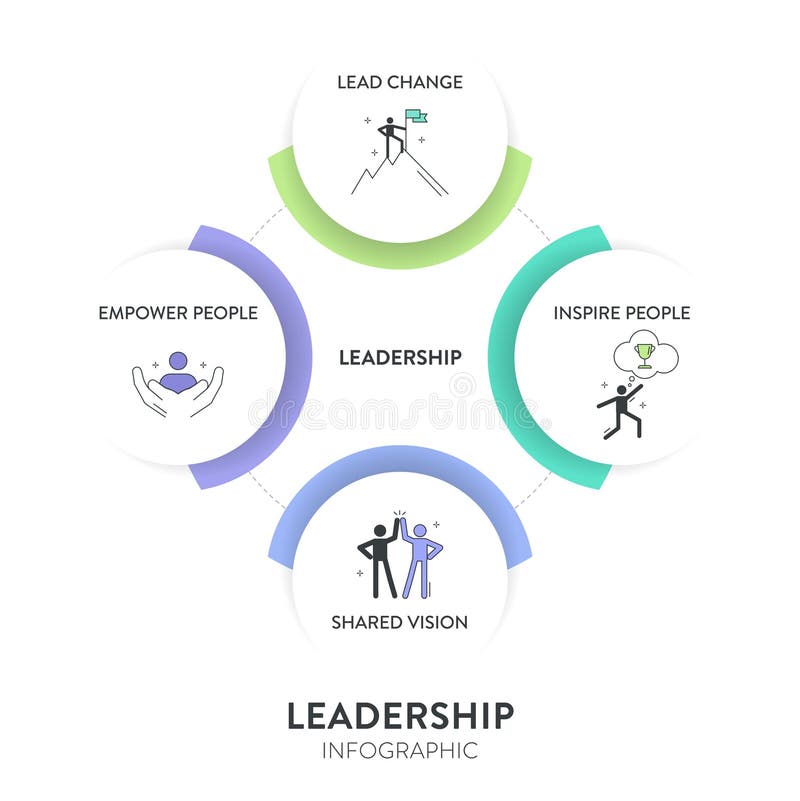 LEAD CHANGE

EMPOWER PEOPLE

LEADERSHIP

INSPIRE PEOPLE

dreamstime

SHARED VISION

LEADERSHIP
INFOGRAPHIC