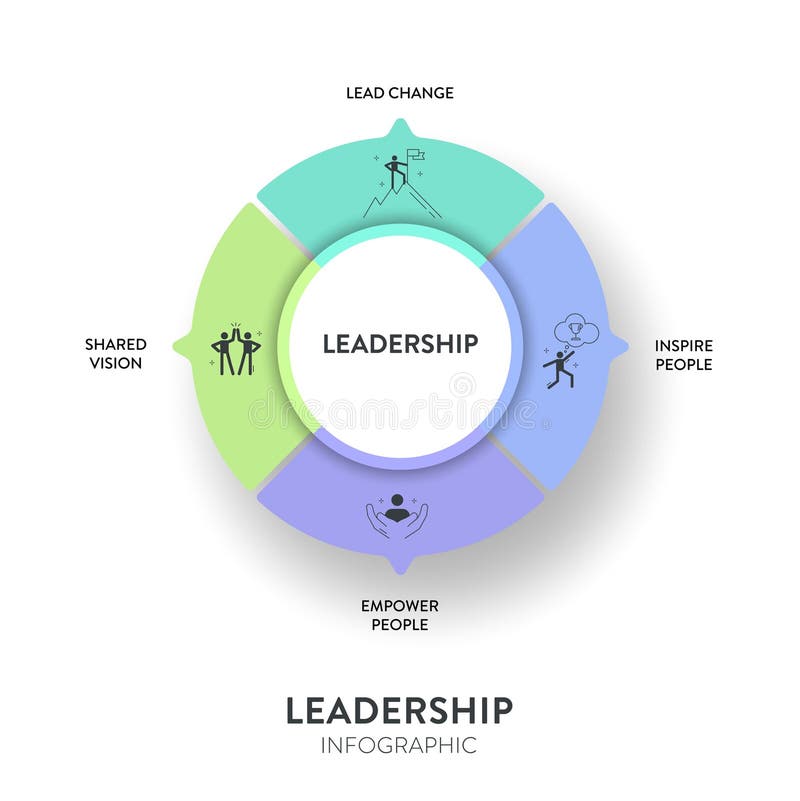 LEAD CHANGE

SHARED VISION

LEADERSHIP

INSPIRE PEOPLE

dreamstime

EMPOWER PEOPLE

LEADERSHIP
INFOGRAPHIC