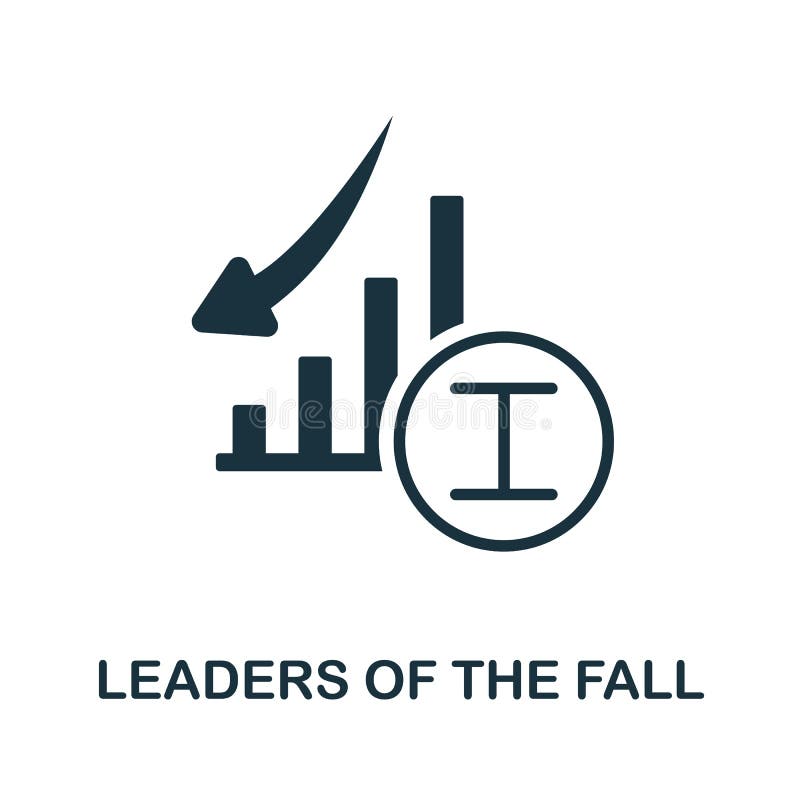 dreamstime.

LEADERS OF THE FALL