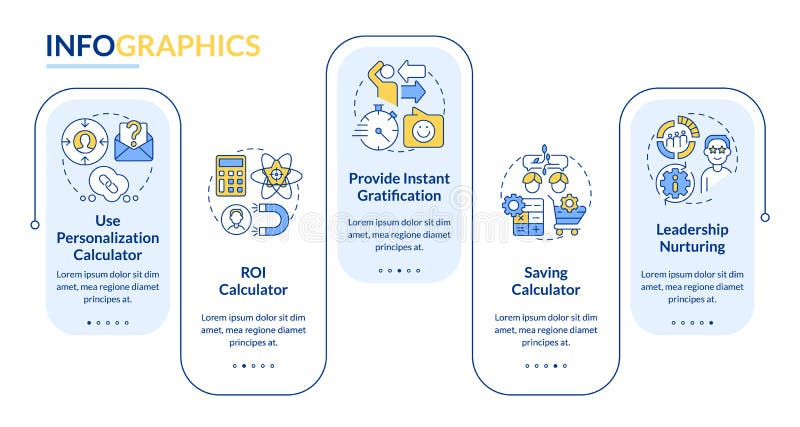 INFOGRAPHICS

Use Personalization Calculator

Lorem ipsum dolor sit dim amet, mea regione diamet principes at.

ROI Calculator

Lorem ipsum dolor sit dim amet, mea regione diamet principes at.

Provide Instant Gratification

Lorem ipsum dolor sit dim amet, mea regione diamet principes at.

Saving Calculator

Lorem ipsum dolor sit dim amet, mea regione diamet principes at.

Leadership Nurturing

Lorem ipsum dolor sit dim amet, mea regione diamet principes at.