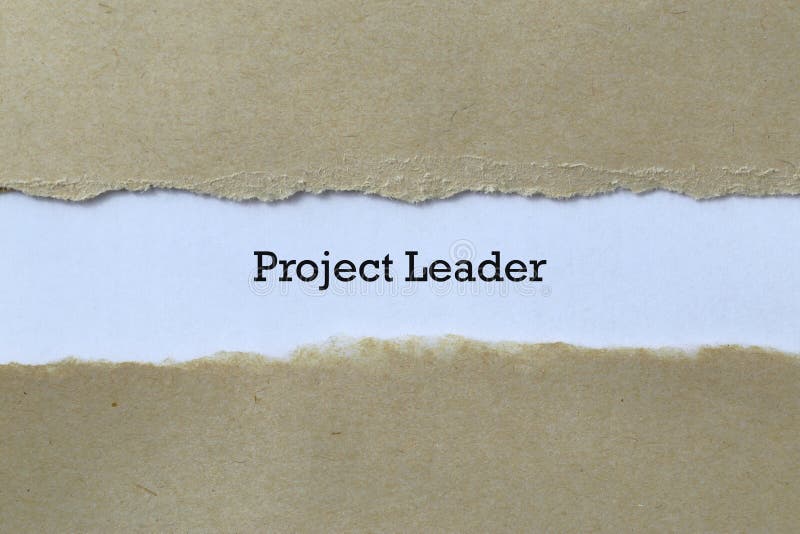 Project Leader